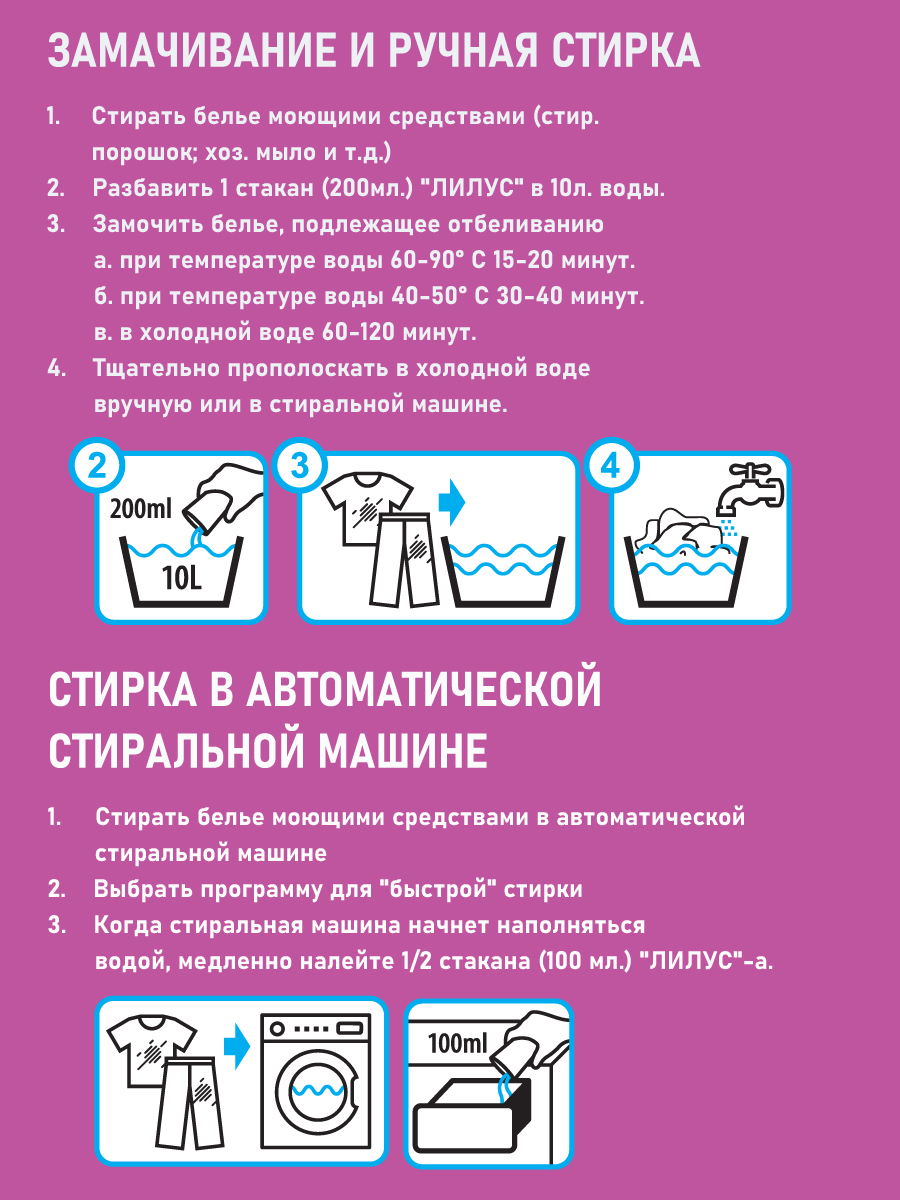 ЗАМАЧИВАНИЕ И РУЧНАЯ СТИРКА

1. Стирать белье моющими средствами (стир. порошок; хоз. мыло и т.д.)
2. Разбавить 1 стакан (200мл.) "ЛИЛУС" в 10л. воды.
3. Замочить белье, подлежащее отбеливанию
а. при температуре воды 60-90° С 15-20 минут.
б. при температуре воды 40-50° С 30-40 минут.
в. в холодной воде 60-120 минут.
4. Тщательно прополоскать в холодной воде вручную или в стиральной машине.

2
200ml
10L

3

4

СТИРКА В АВТОМАТИЧЕСКОЙ СТИРАЛЬНОЙ МАШИНЕ

1. Стирать белье моющими средствами в автоматической стиральной машине
2. Выбрать программу для "быстрой" стирки
3. Когда стиральная машина начнет наполняться водой, медленно налейте 1/2 стакана (100 мл.) "ЛИЛУС"-а.

100ml